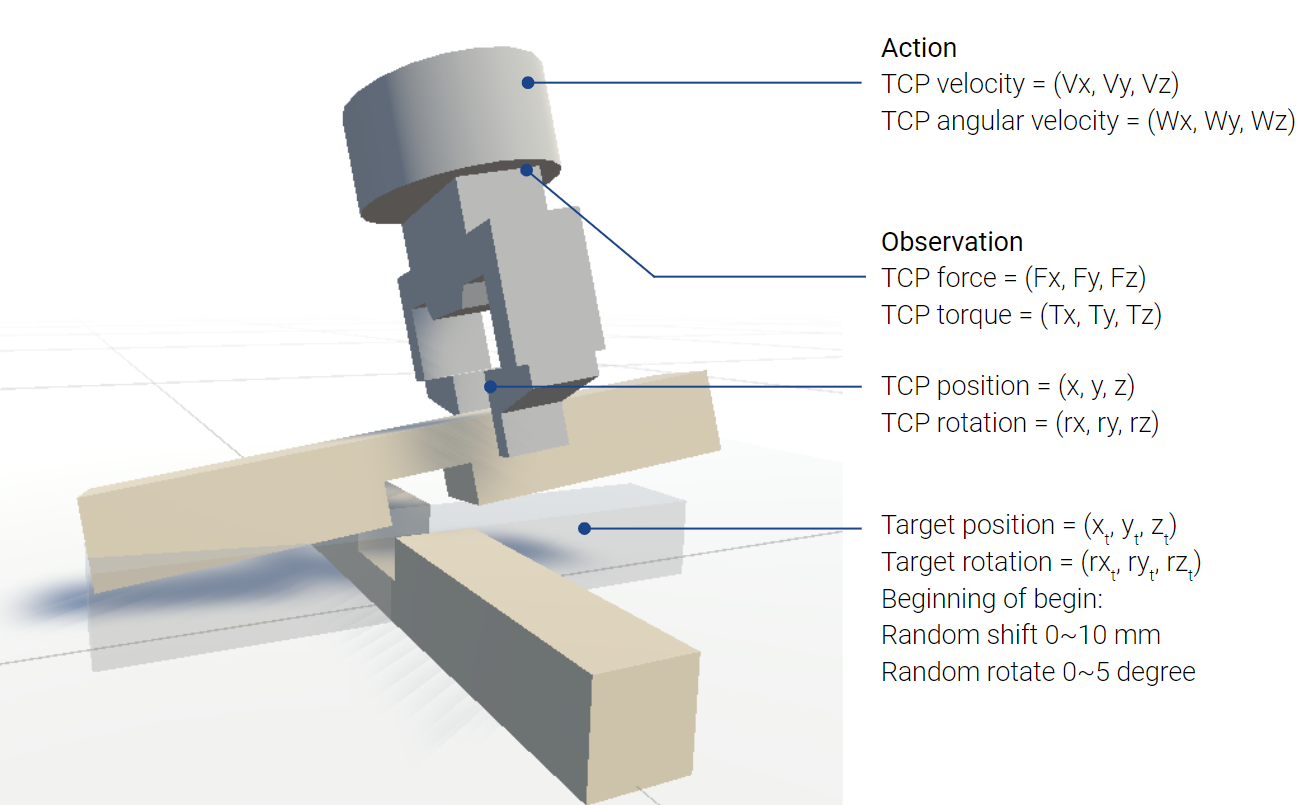 Action
TCP velocity = (Vx, Vy, Vz)
TCP angular velocity = (Wx, Wy, Wz)

Observation
TCP force = (Fx, Fy, Fz)
TCP torque = (Tx, Ty, Tz)

TCP position = (x, y, z)
TCP rotation = (rx, ry, rz)

Target position = ($x_t$, $y_t$, $z_t$)
Target rotation = ($rx_t$, $ry_t$, $rz_t$)
Beginning of begin:
Random shift 0~10 mm
Random rotate 0~5 degree